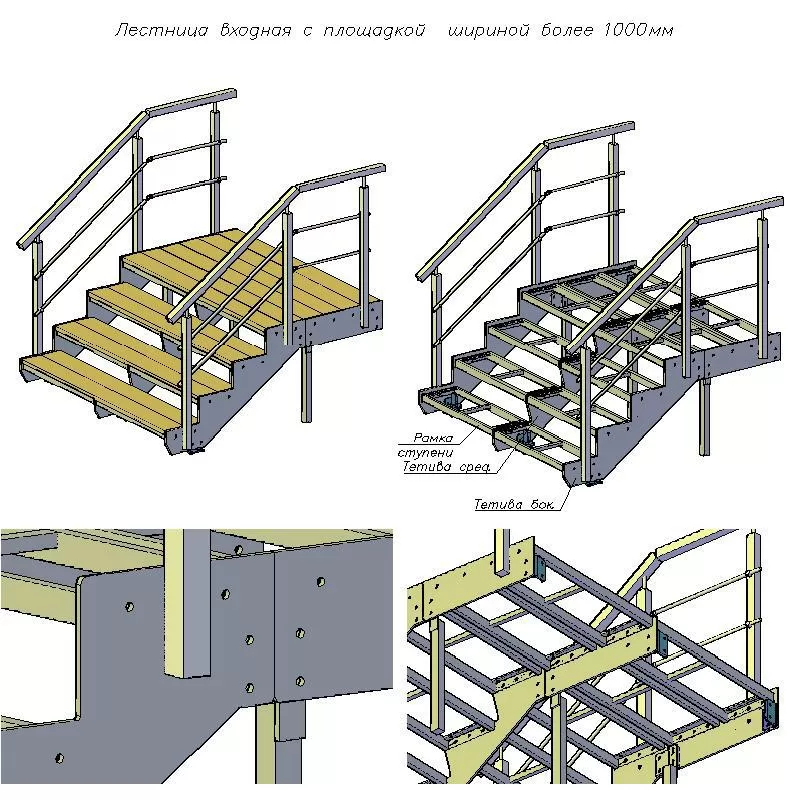 Лестница входная с площадкой шириной более 1000мм

Рамка ступени
Тетива сред.
Тетива бок.